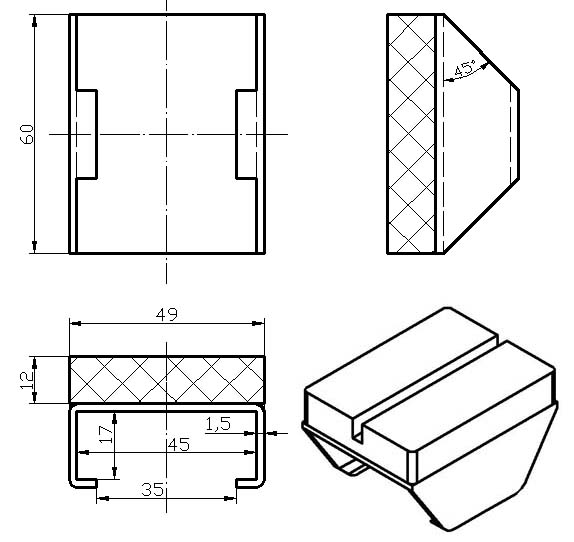 60
45°
49
12
17
1,5
45
35